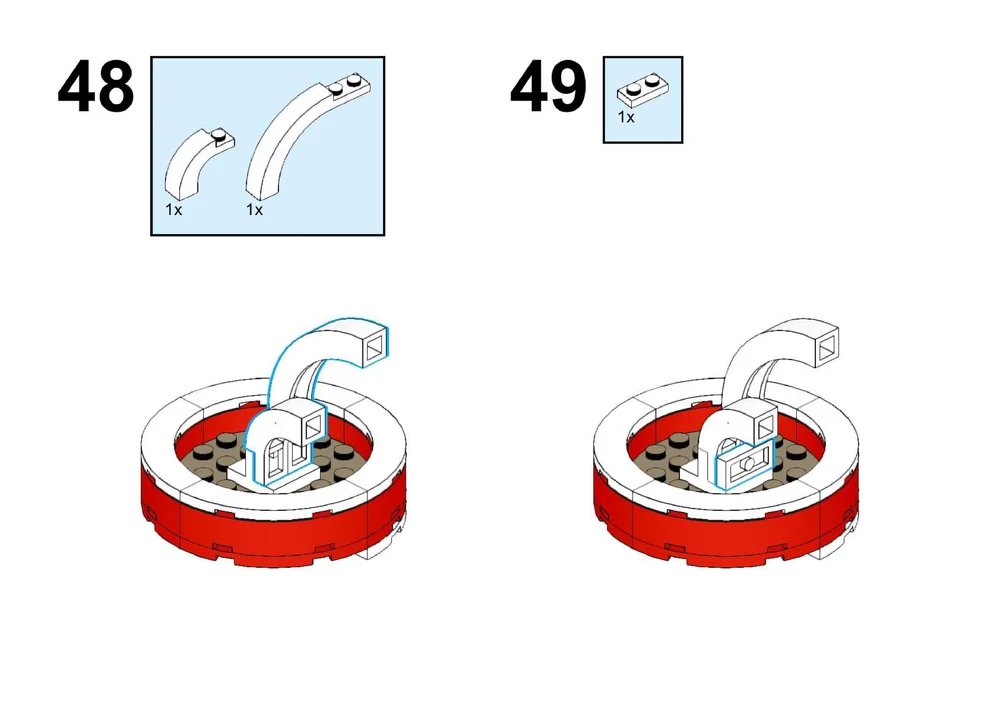 48

1x

1x

49

1x